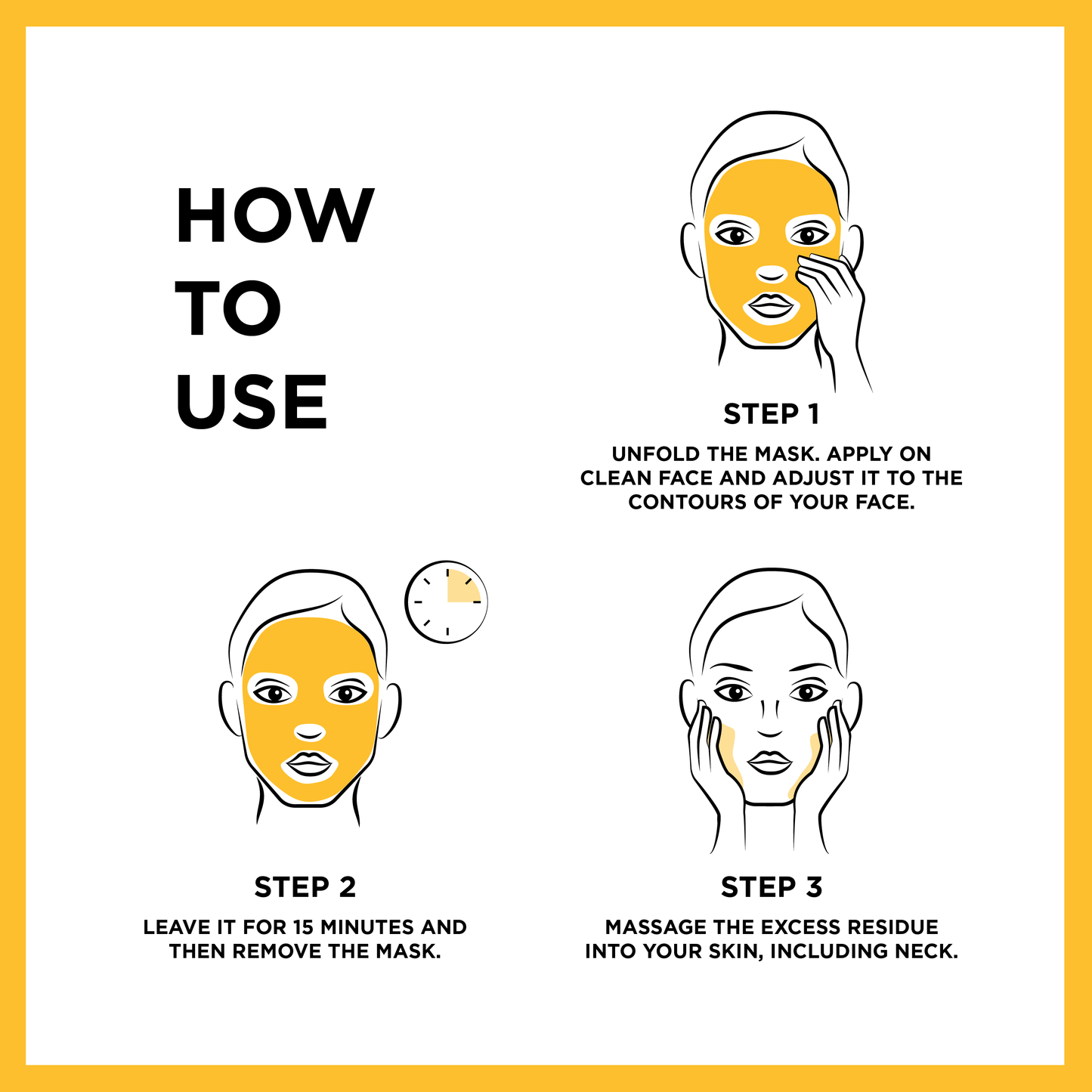 HOW
TO
USE

STEP 1

UNFOLD THE MASK. APPLY ON CLEAN FACE AND ADJUST IT TO THE CONTOURS OF YOUR FACE.

STEP 2

LEAVE IT FOR 15 MINUTES AND THEN REMOVE THE MASK.

STEP 3

MASSAGE THE EXCESS RESIDUE INTO YOUR SKIN, INCLUDING NECK.